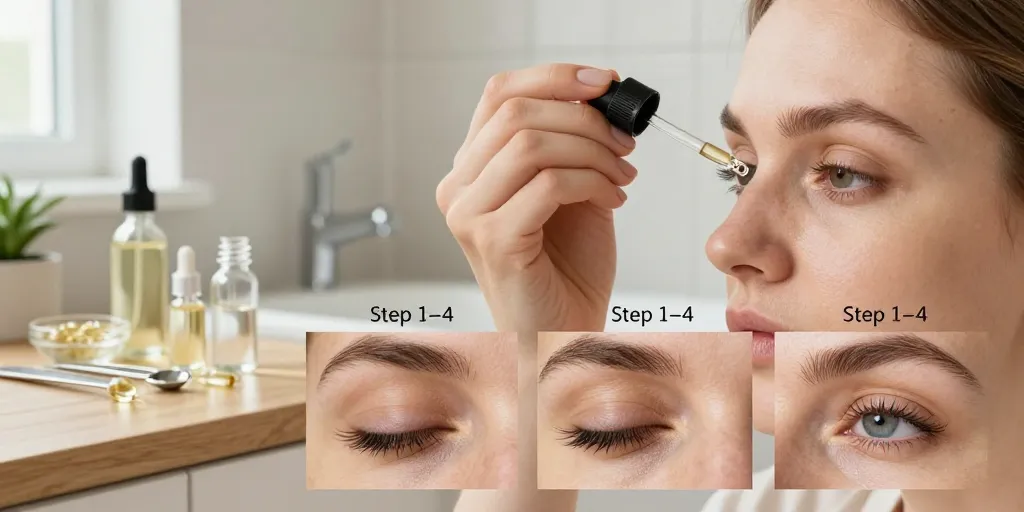 Step 1–4

Step 1–4

Step 1–4